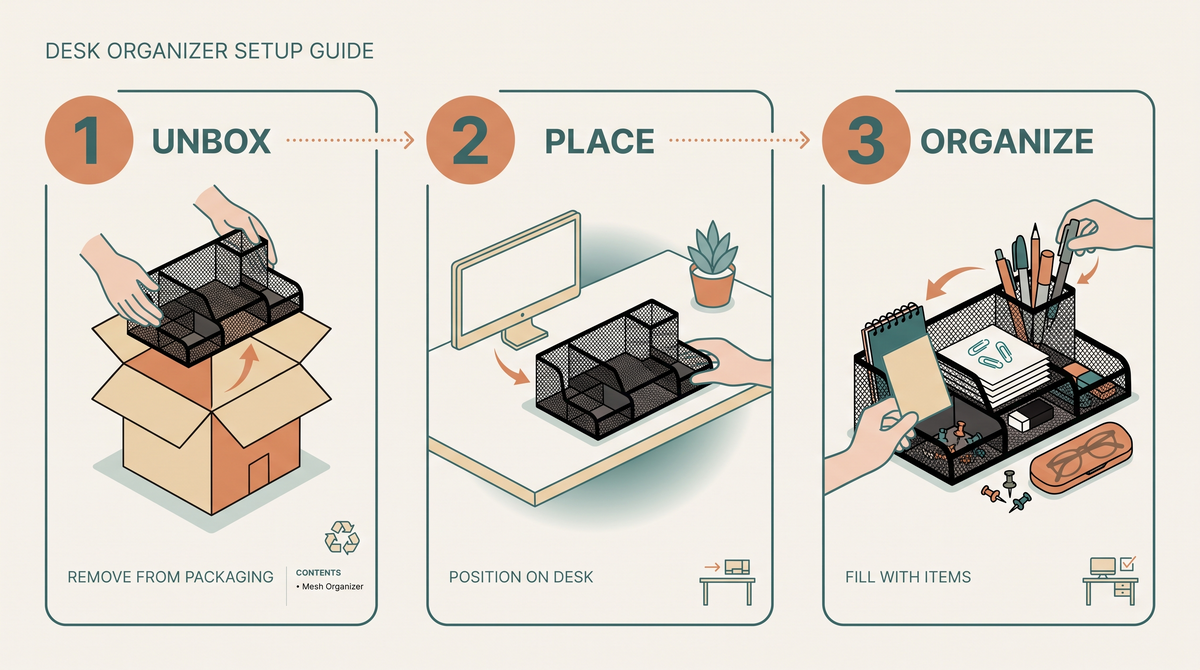 DESK ORGANIZER SETUP GUIDE

1 UNBOX

REMOVE FROM PACKAGING

CONTENTS
• Mesh Organizer

2 PLACE

POSITION ON DESK

3 ORGANIZE

FILL WITH ITEMS